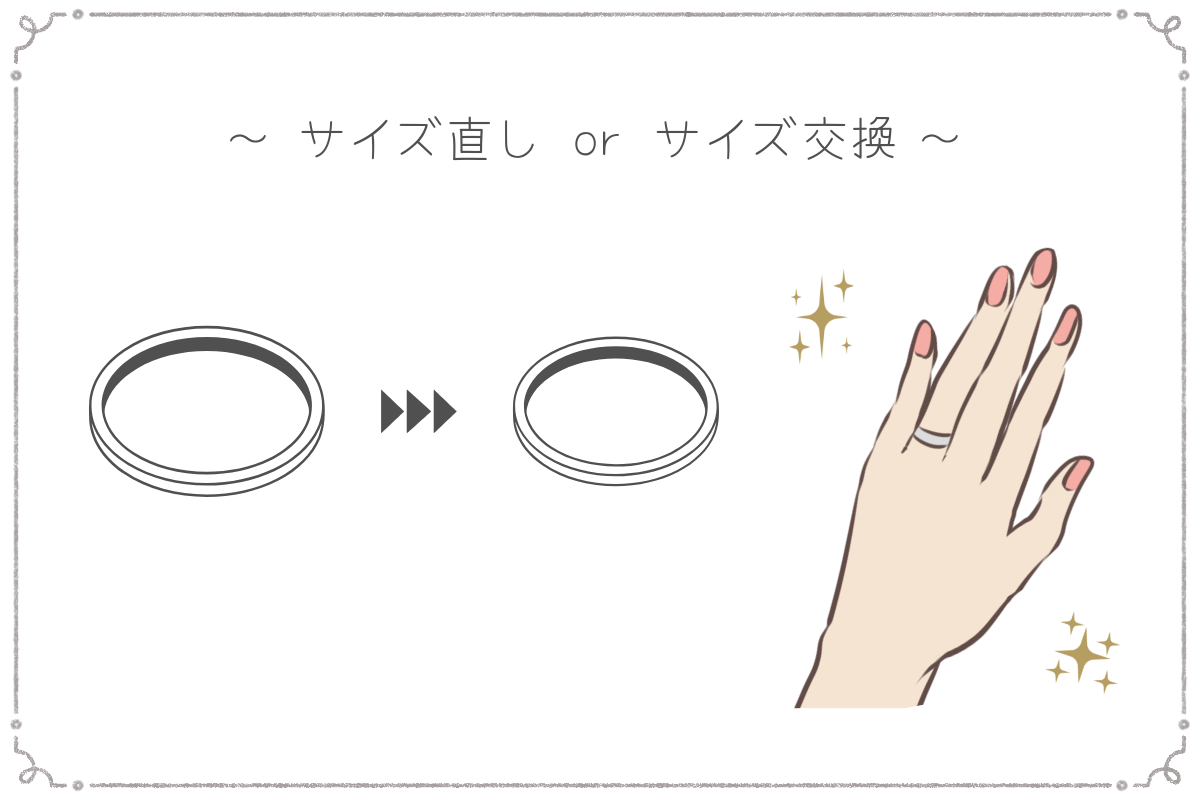 ～ サイズ直し or サイズ交換 ～